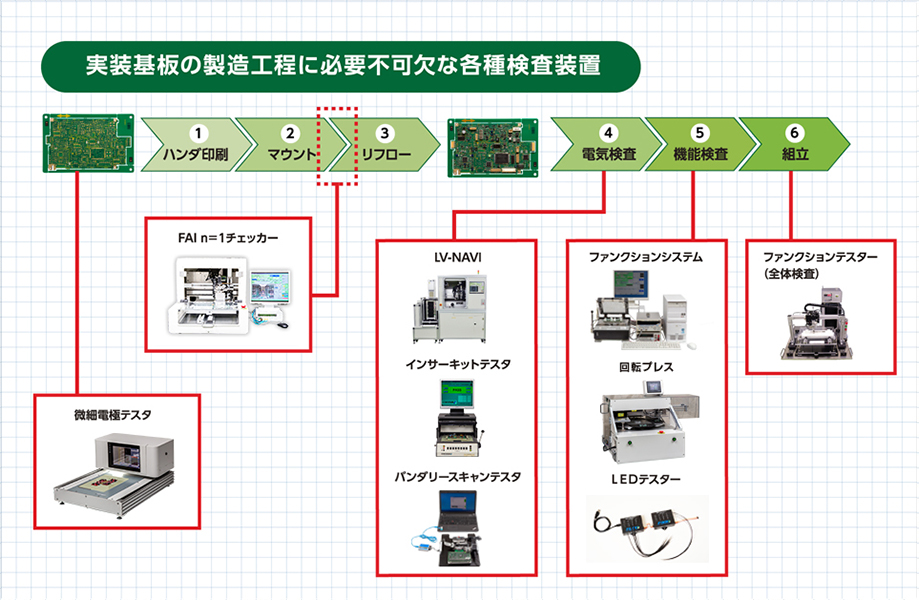 実装基板の製造工程に必要不可欠な各種検査装置

1
ハンダ印刷

2
マウント

3
リフロー

4
電気検査

5
機能検査

6
組立

FAI n=1チェッカー

微細電極テスタ

LV-NAVI

インサーキットテスタ

バンダリースキャンテスタ

ファンクションシステム

回転プレス

LEDテスター

ファンクションテスター
(全体検査)